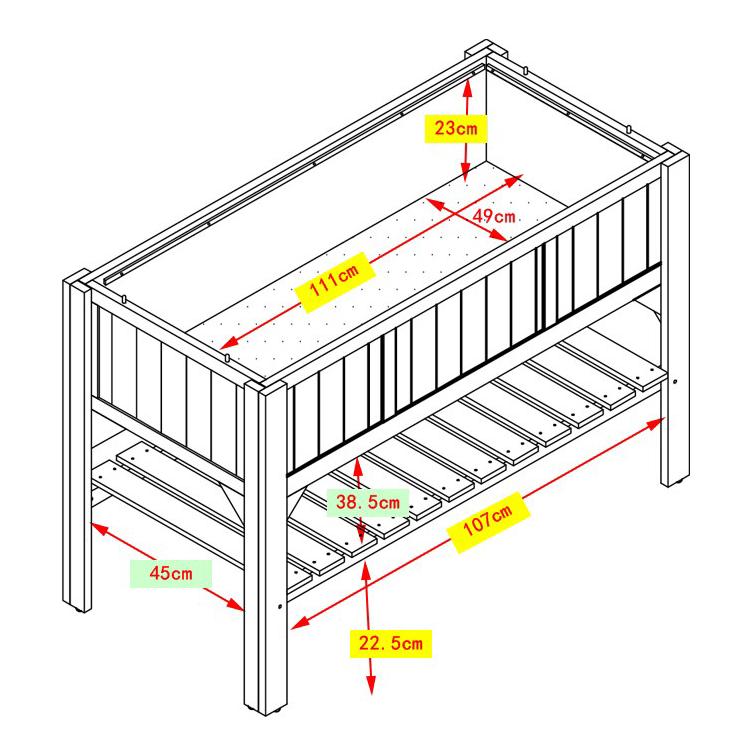 23cm

49cm

111cm

38.5cm

107cm

45cm

22.5cm