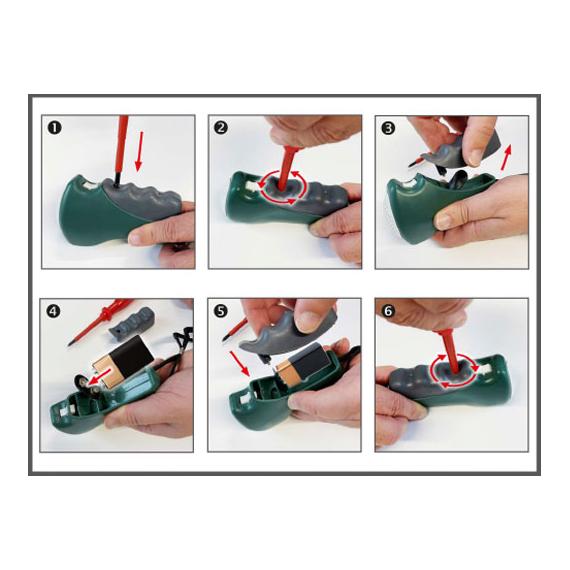 1
2
3
4
5
6