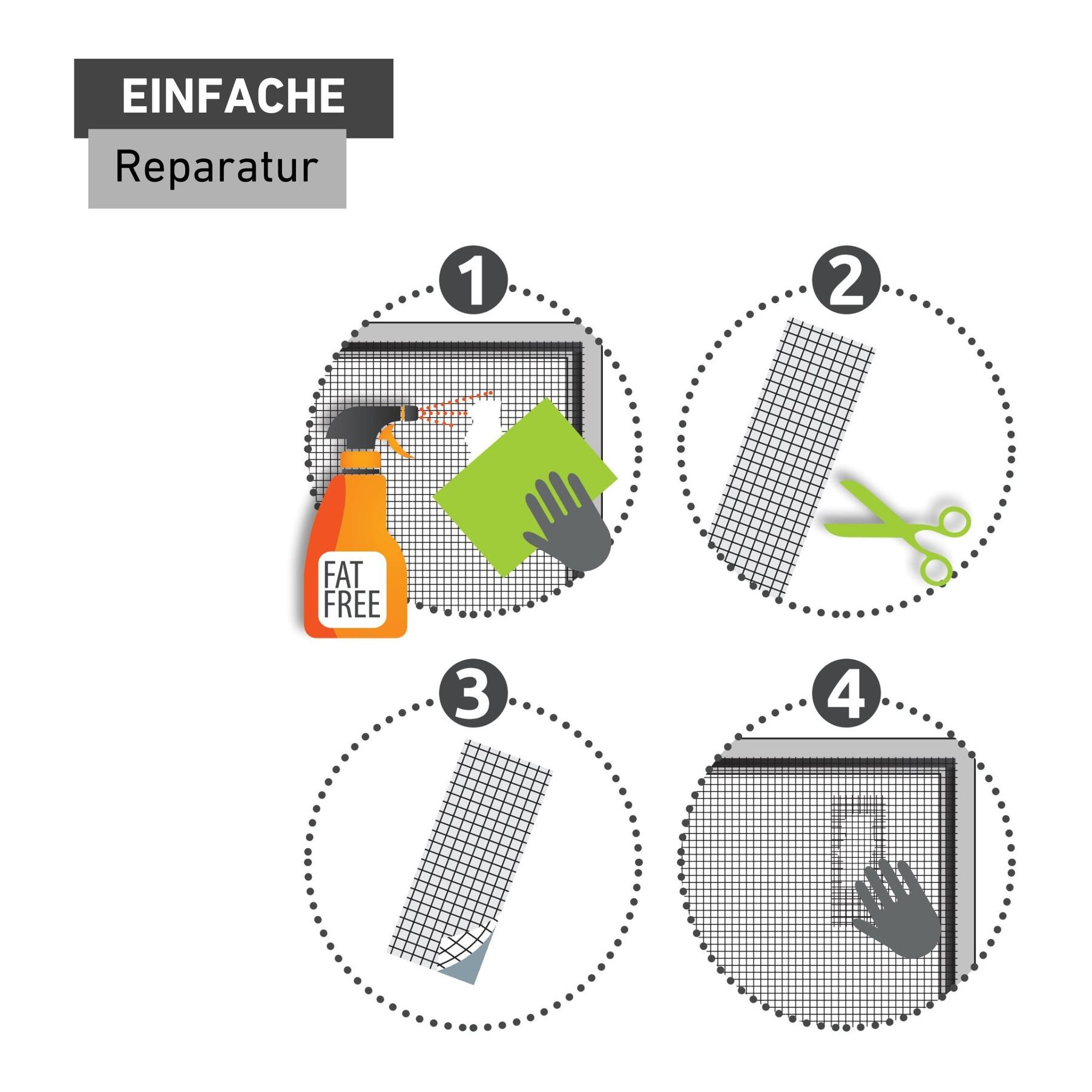 EINFACHE
Reparatur

1

FAT
FREE

2

3

4